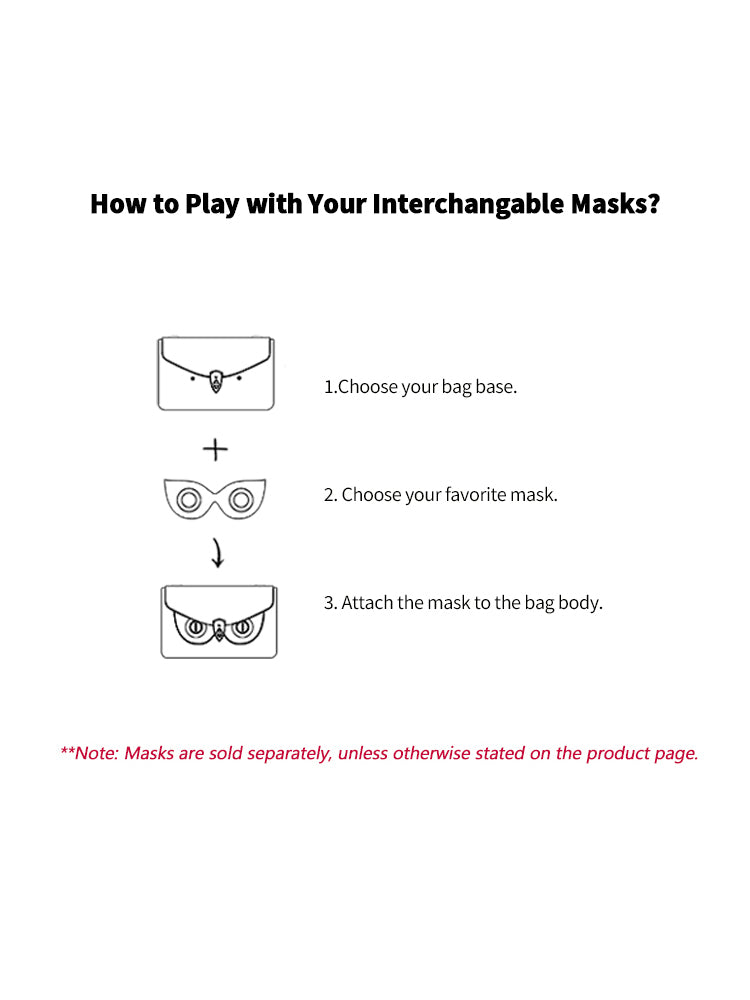 How to Play with Your Interchangable Masks?

1.Choose your bag base.

+

2. Choose your favorite mask.

3. Attach the mask to the bag body.

**Note: Masks are sold separately, unless otherwise stated on the product page.